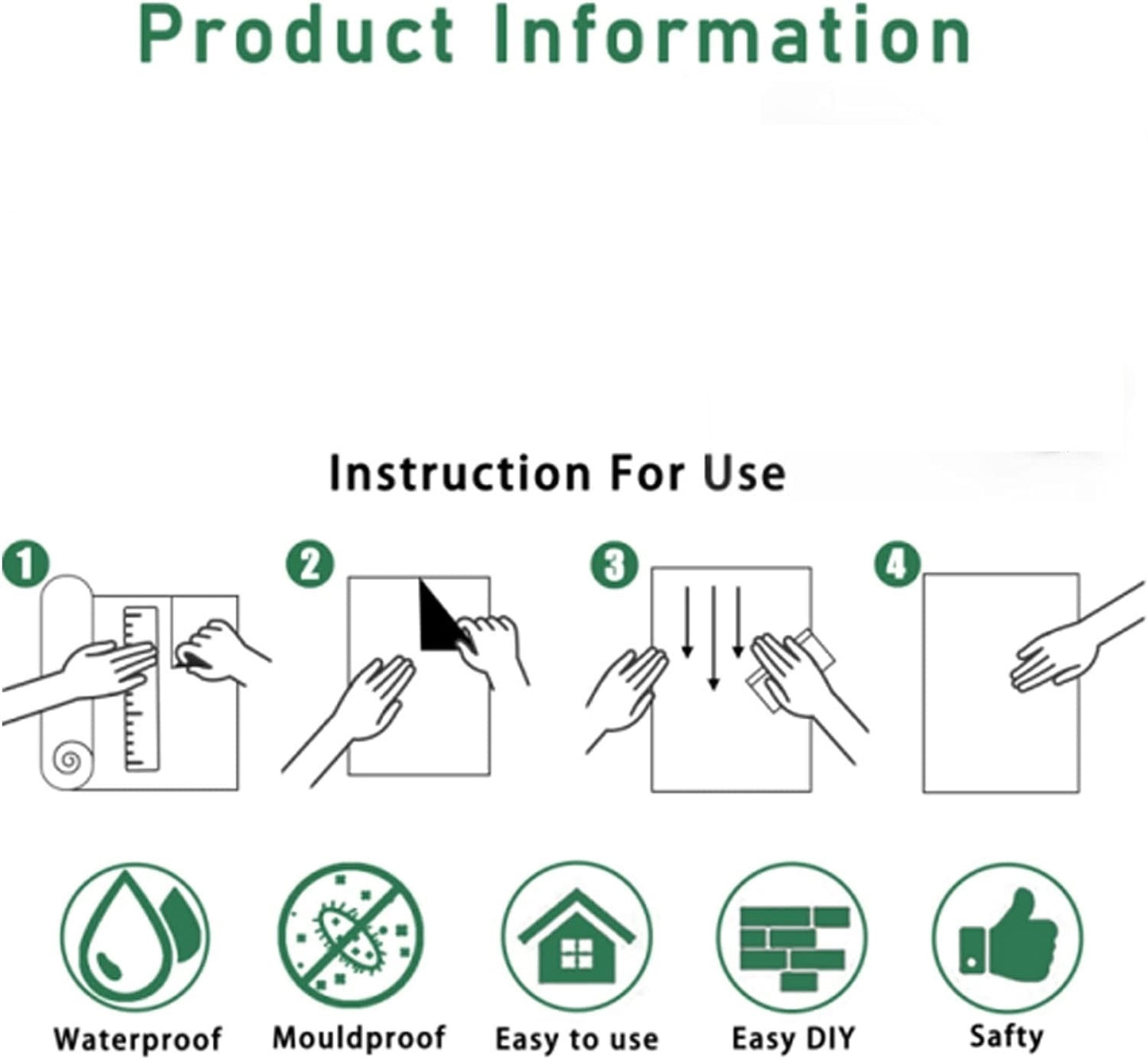 Product Information

Instruction For Use

1

2

3

4

Waterproof

Mouldproof

Easy to use

Easy DIY

Safty